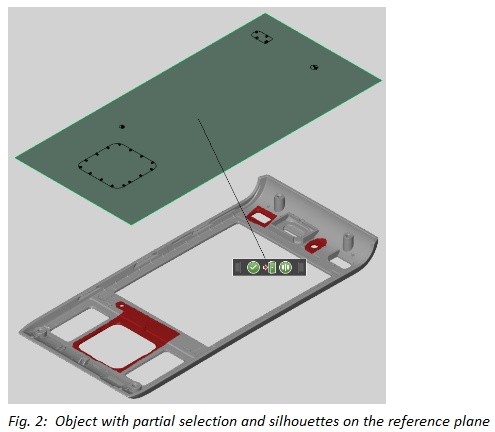 Fig. 2: Object with partial selection and silhouettes on the reference plane