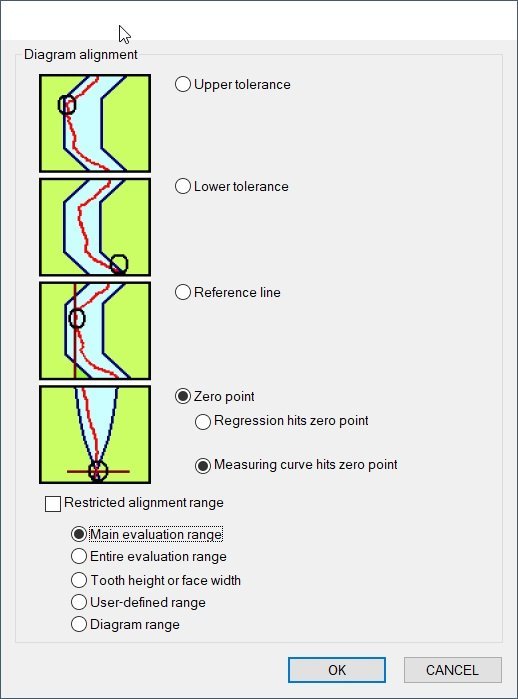 Diagram alignment

Upper tolerance

Lower tolerance

Reference line

Zero point

Regression hits zero point

Measuring curve hits zero point

Restricted alignment range

Main evaluation range

Entire evaluation range

Tooth height or face width

User-defined range

Diagram range

OK

CANCEL